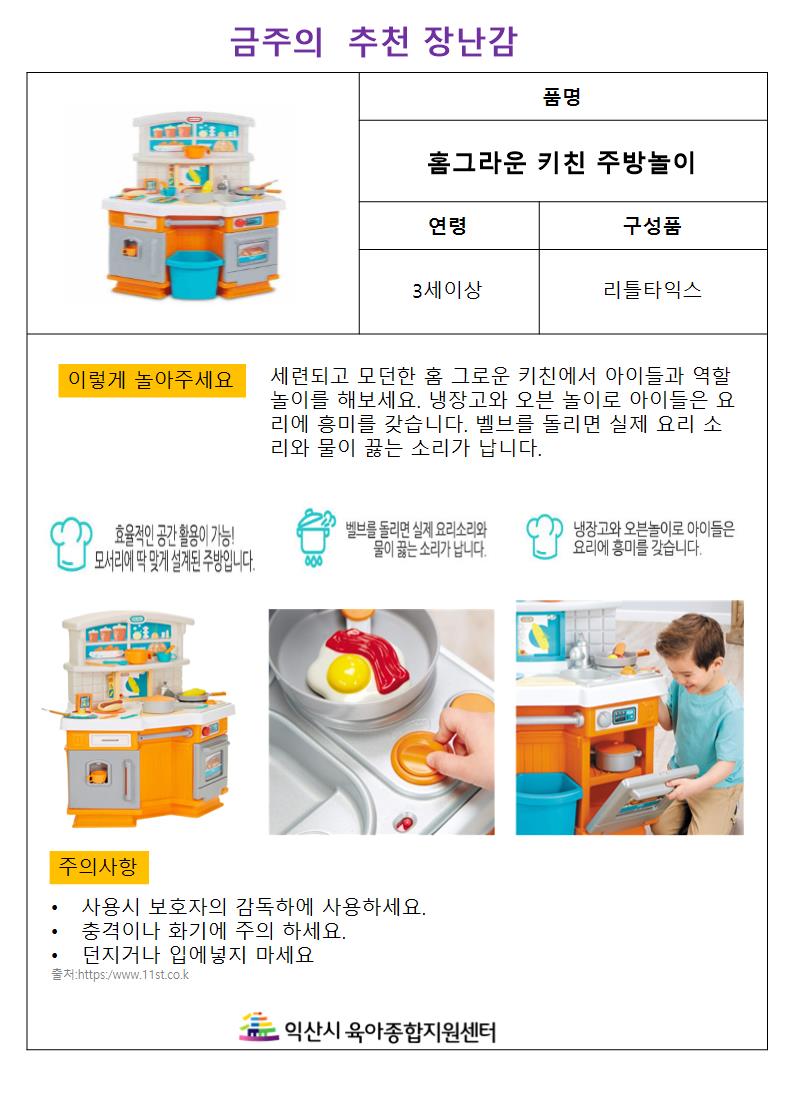 금주의 추천 장난감

| 품명 | |
|---|---|
| 홈그라운 키친 주방놀이 | |
| 연령 | 구성품 |
| 3세이상 | 리틀타익스 |

이렇게 놀아주세요

세련되고 모던한 홈 그로운 키친에서 아이들과 역할 놀이를 해보세요. 냉장고와 오븐 놀이로 아이들은 요리에 흥미를 갖습니다. 벨브를 돌리면 실제 요리 소리와 물이 끓는 소리가 납니다.

효율적인 공간 활용이 가능! 모서리에 딱 맞게 설계된 주방입니다.

벨브를 돌리면 실제 요리소리와 물이 끓는 소리가 납니다.

냉장고와 오븐놀이로 아이들은 요리에 흥미를 갖습니다.

주의사항

• 사용시 보호자의 감독하에 사용하세요.
• 충격이나 화기에 주의 하세요.
• 던지거나 입에넣지 마세요

출처:https:/www.11st.co.k

익산시 육아종합지원센터